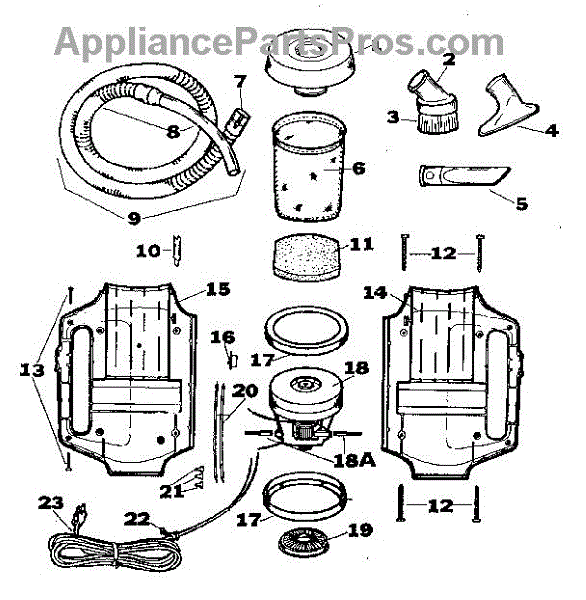 AppliancePartsPros.com

2
7
3
4
8
6
5
9
10
11
12
15
14
13
16
17
18
20
18A
21
12
23
22
17
19