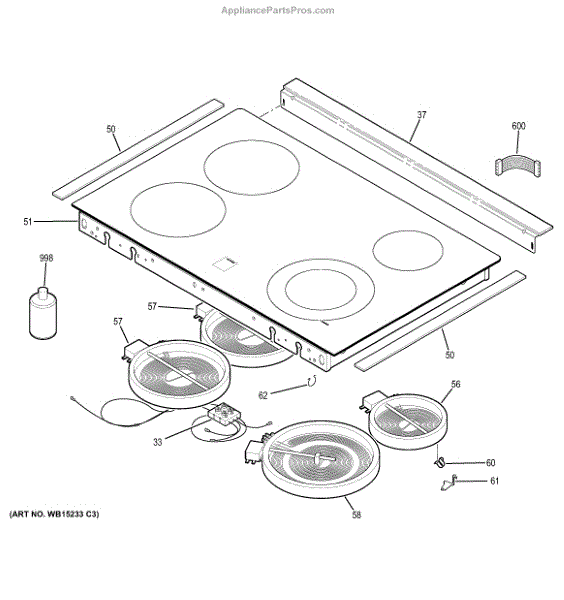 AppliancePartsPros.com

50
37
600
51
998
57
57
50
62
56
33
60
61
58
(ART NO. WB15233 C3)