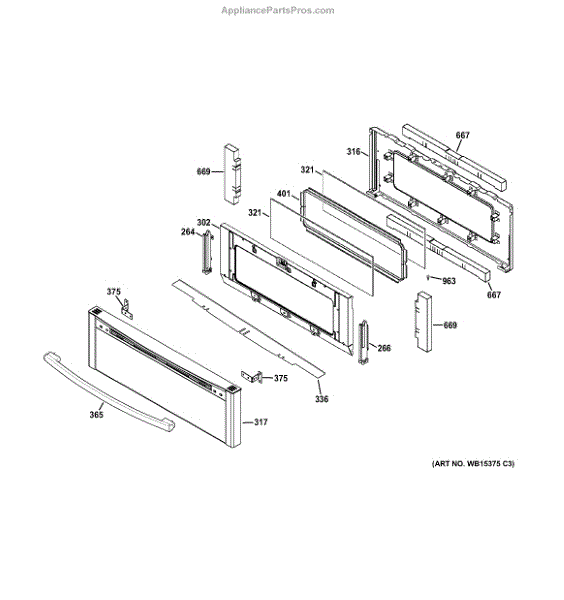 AppliancePartsPros.com

667
316
669
321
401
321
302
264
963
667
375
669
266
375
336
365
317

(ART NO. WB15375 C3)