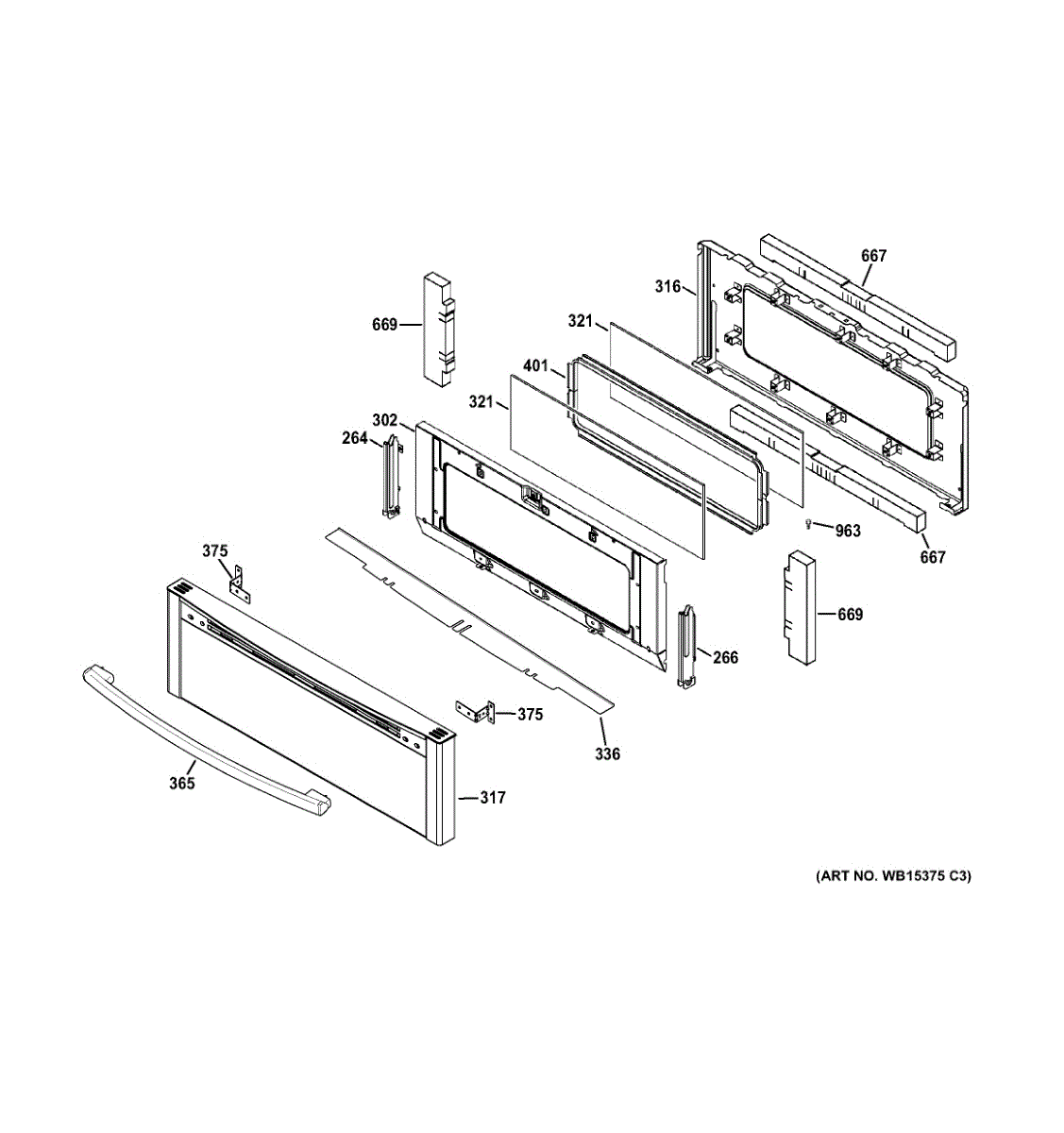 667
316
669
321
401
321
302
264
963
667
375
669
266
375
336
365
317
(ART NO. WB15375 C3)