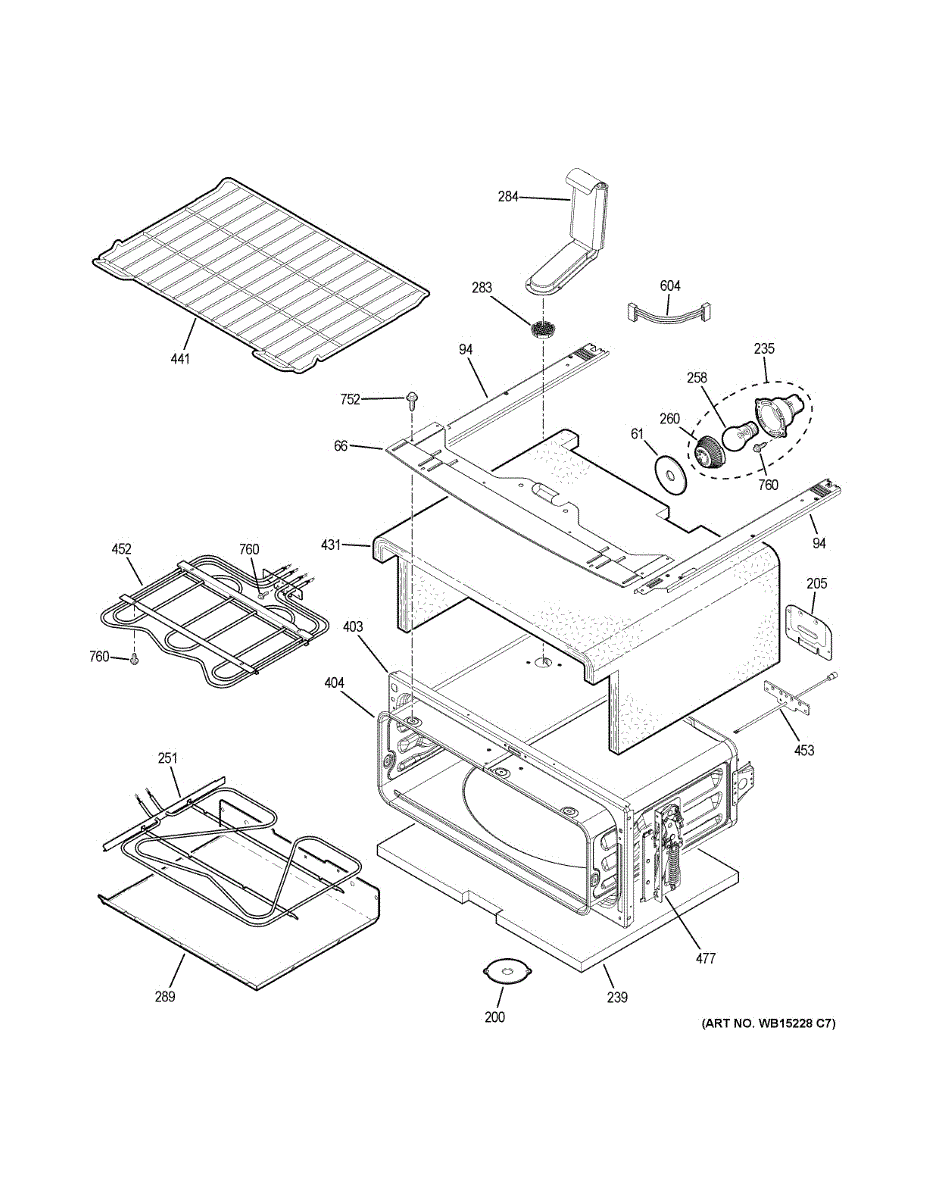 284
283
604
441
94
235
258
752
260
61
66
760
94
431
452
760
205
760
403
404
453
251
477
289
239
200
(ART NO. WB15228 C7)