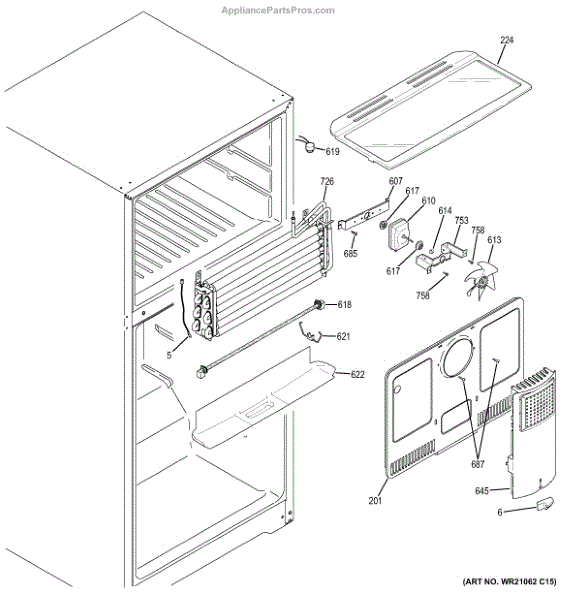 AppliancePartsPros.com

224
619
726
607
617
610
614
753
758
613
685
617
758
618
621
5
622
687
201
645
6

(ART NO. WR21062 C15)