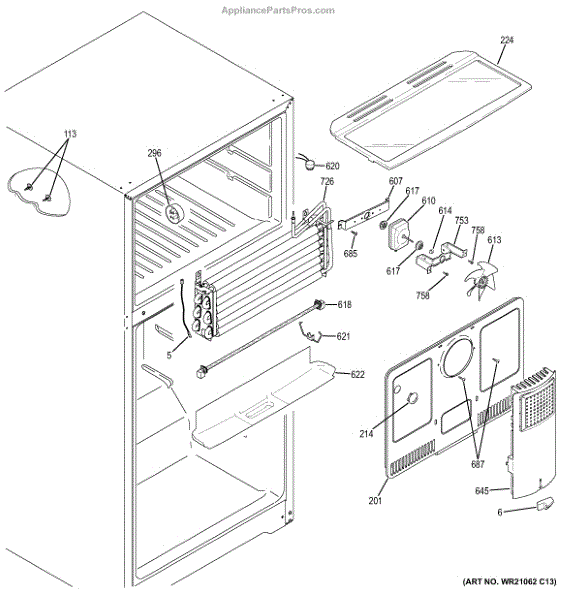 AppliancePartsPros.com

224
113
296
620
726
607
617
610
614
753
758
613
685
617
758
618
621
5
622
214
687
201
645
6

(ART NO. WR21062 C13)