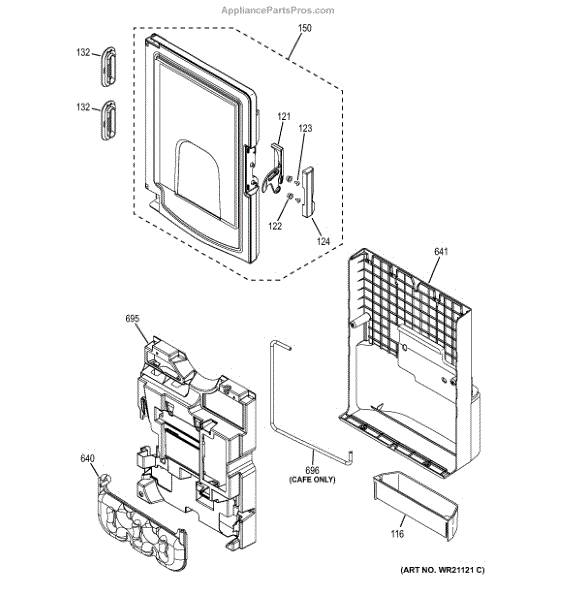 AppliancePartsPros.com

150

132

132

121

123

122

124

641

695

640

696
(CAFE ONLY)

116

(ART NO. WR21121 C)