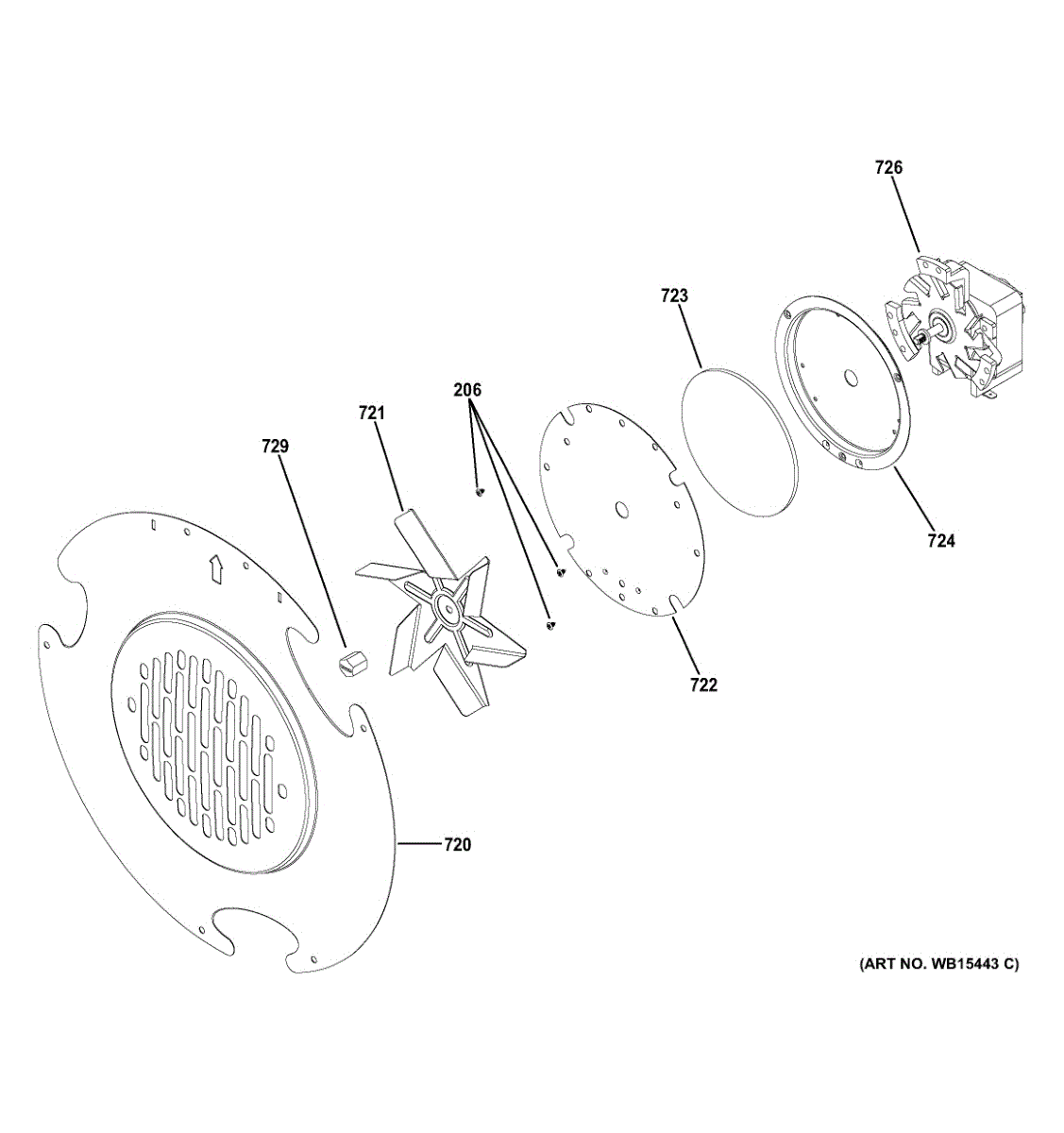 726

723

206

721

729

724

722

720

(ART NO. WB15443 C)