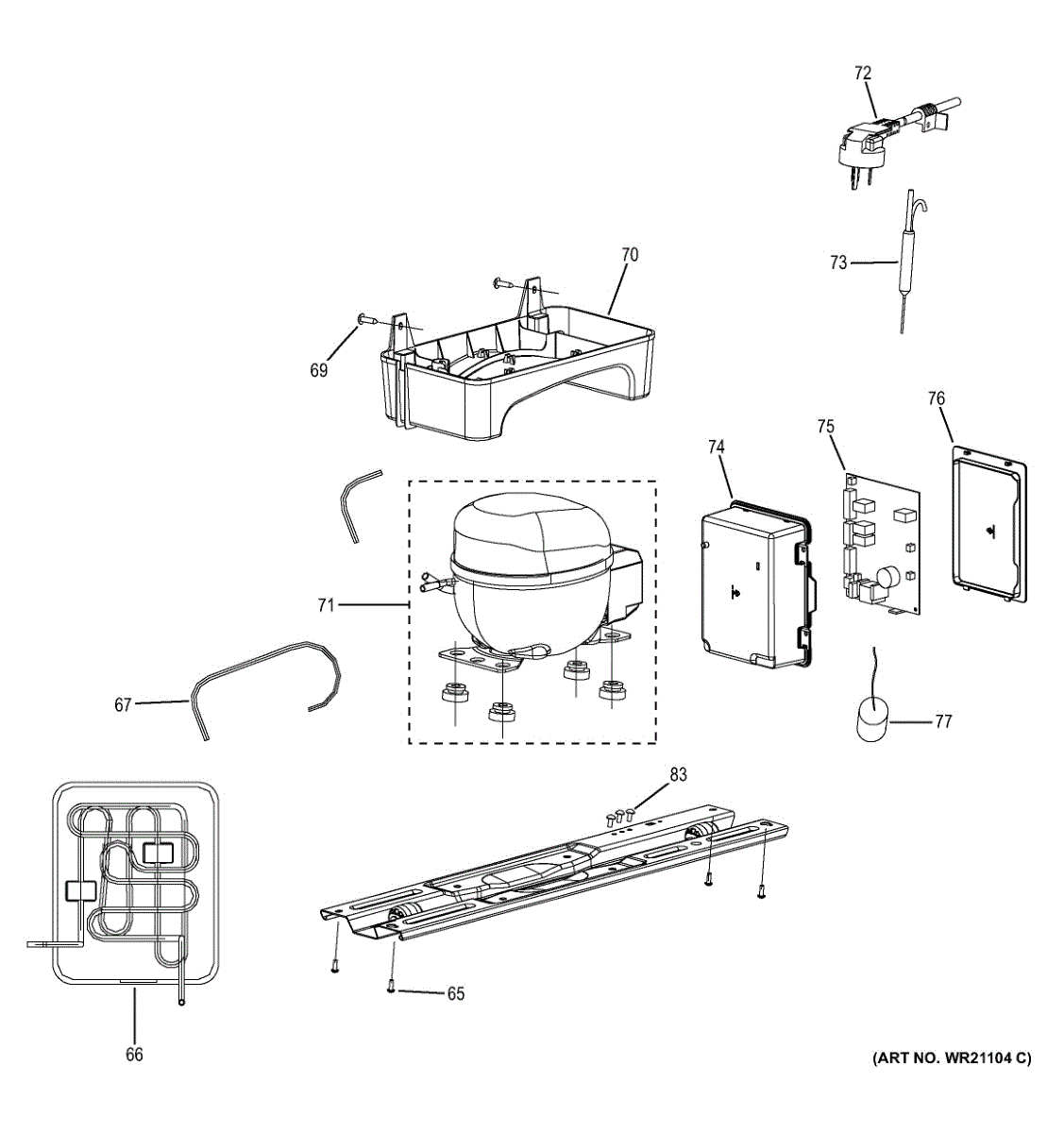 72

73

70

69

76

75

74

71

67

77

83

65

66

(ART NO. WR21104 C)