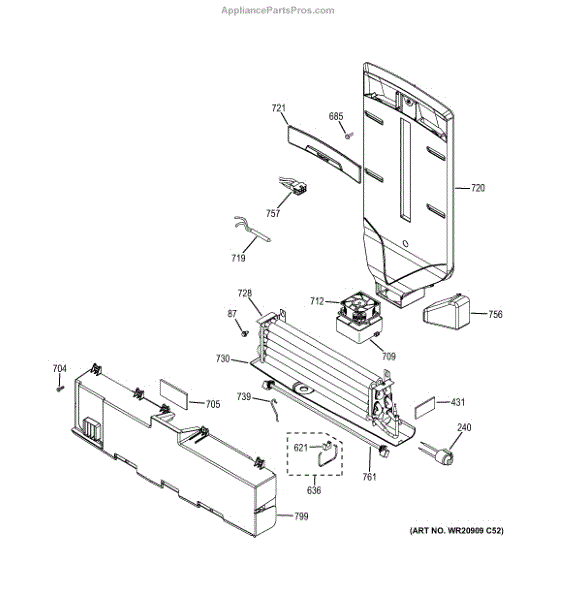 AppliancePartsPros.com

721
685
720
757
719
728
712
87
756
709
730
704
705
739
431
240
621
636
761
799

(ART NO. WR20909 C52)