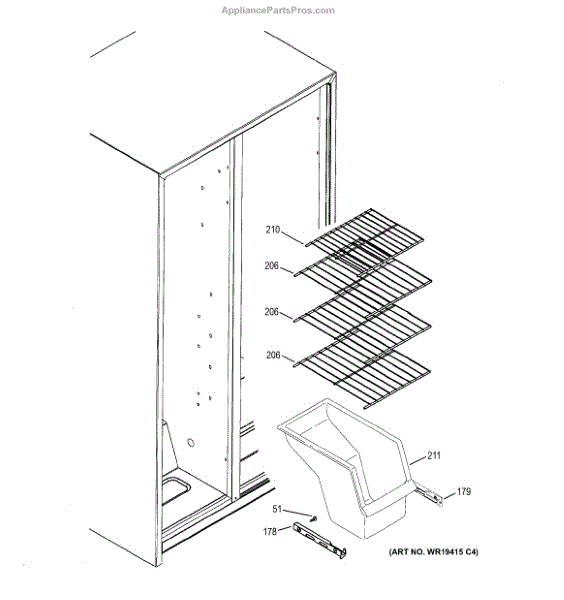 AppliancePartsPros.com

210

206

206

206

211

179

51

178

(ART NO. WR19415 C4)