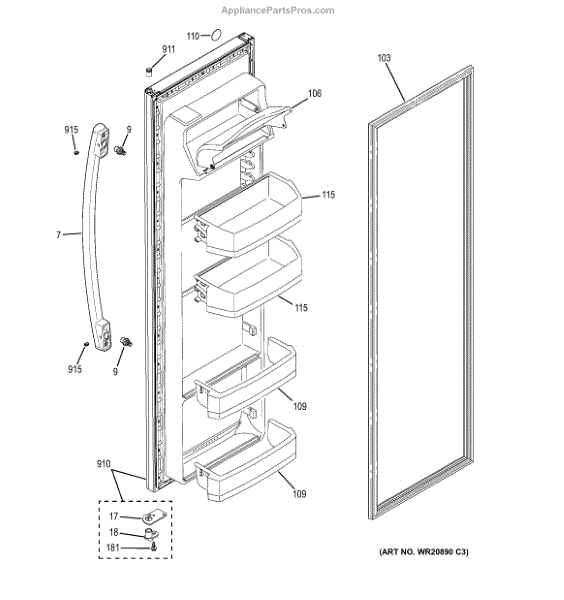 AppliancePartsPros.com

110
911
103
106
915
9
115
7
115
915
9
109
910
109
17
18
181
(ART NO. WR20890 C3)