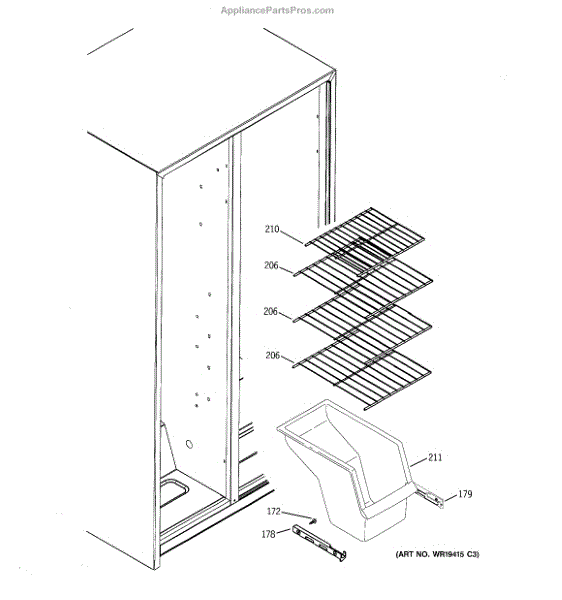 AppliancePartsPros.com

210

206

206

206

211

179

172

178

(ART NO. WR19415 C3)