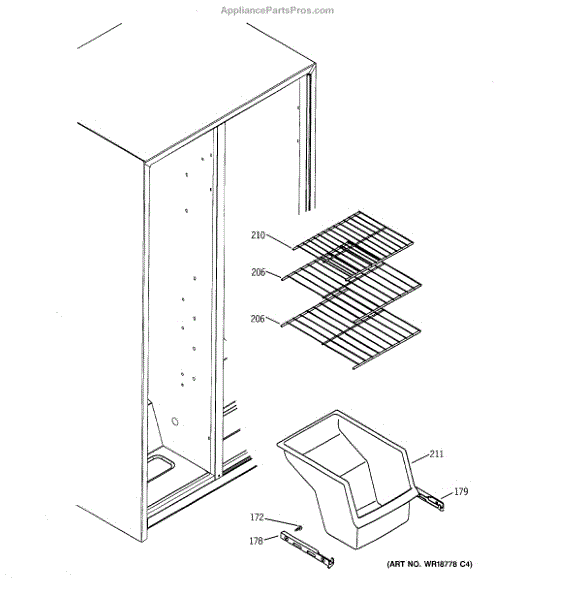 AppliancePartsPros.com

210

206

206

211

179

172

178

(ART NO. WR18778 C4)