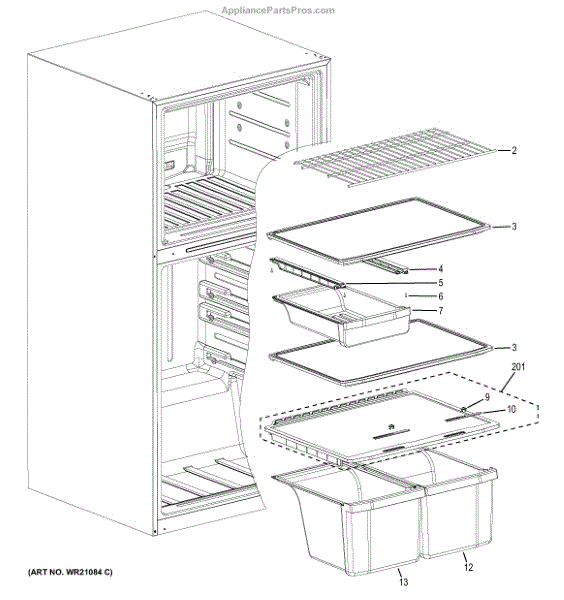 AppliancePartsPros.com

2
3
4
5
6
7
3
201
9
10
12
13

(ART NO. WR21084 C)