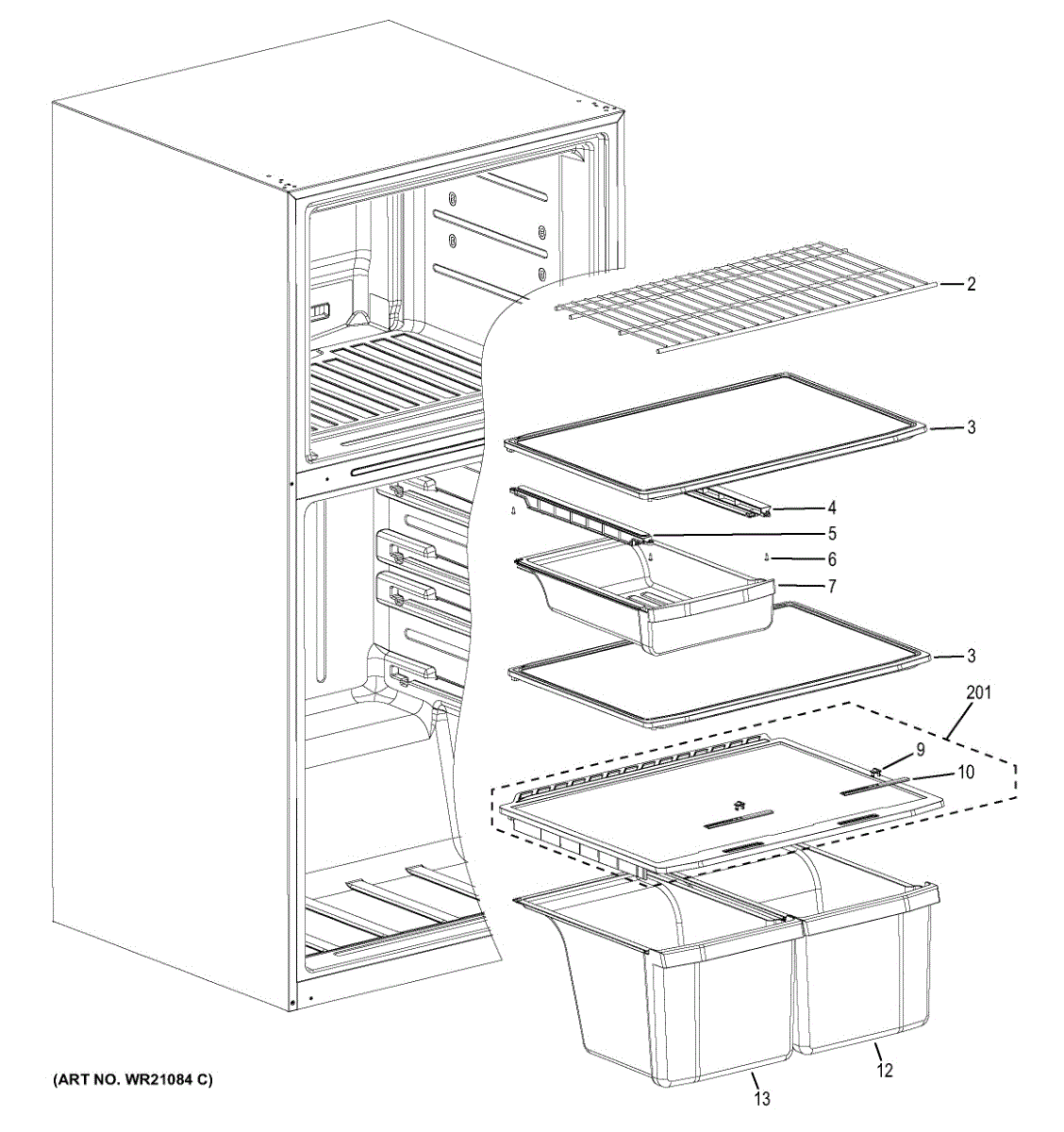 2

3

4

5

6

7

3

201

9

10

12

13

(ART NO. WR21084 C)