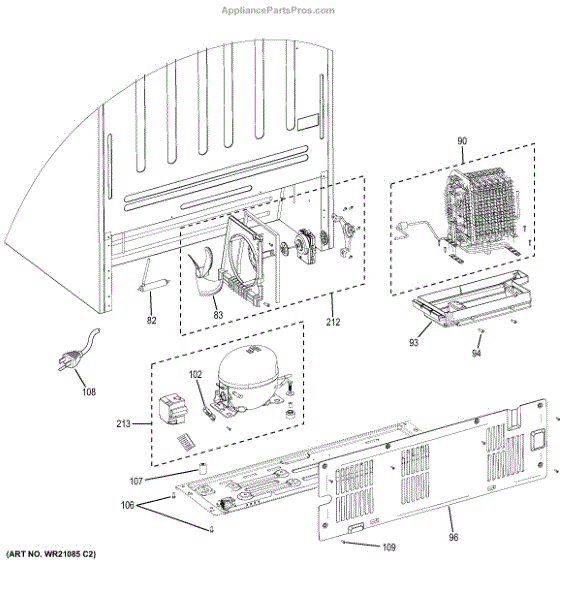 AppliancePartsPros.com

90

82

83

212

93

94

108

102

213

107

106

96

109

(ART NO. WR21085 C2)