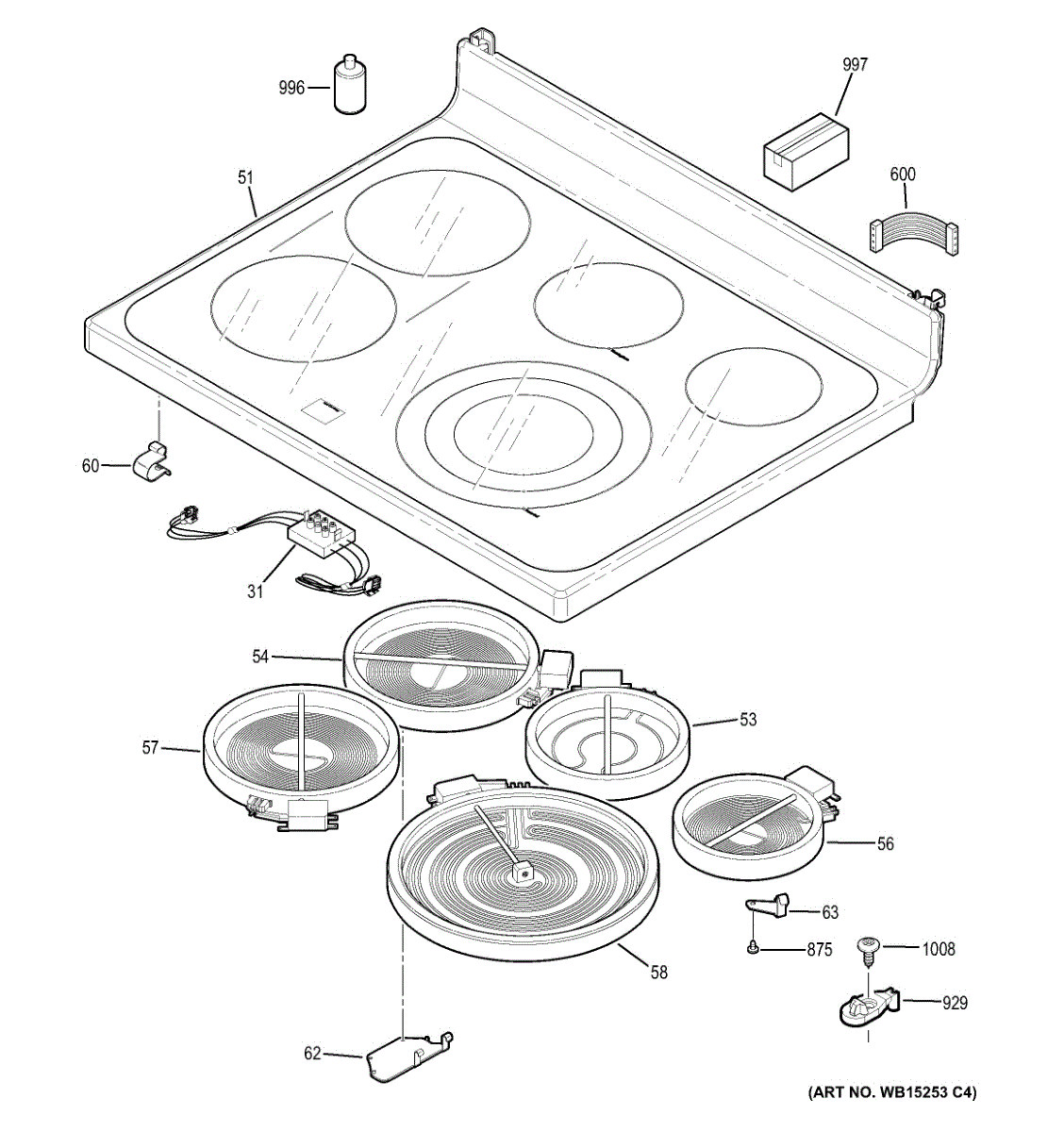 996
997
51
600
60
31
54
57
53
56
63
875
1008
58
929
62
(ART NO. WB15253 C4)