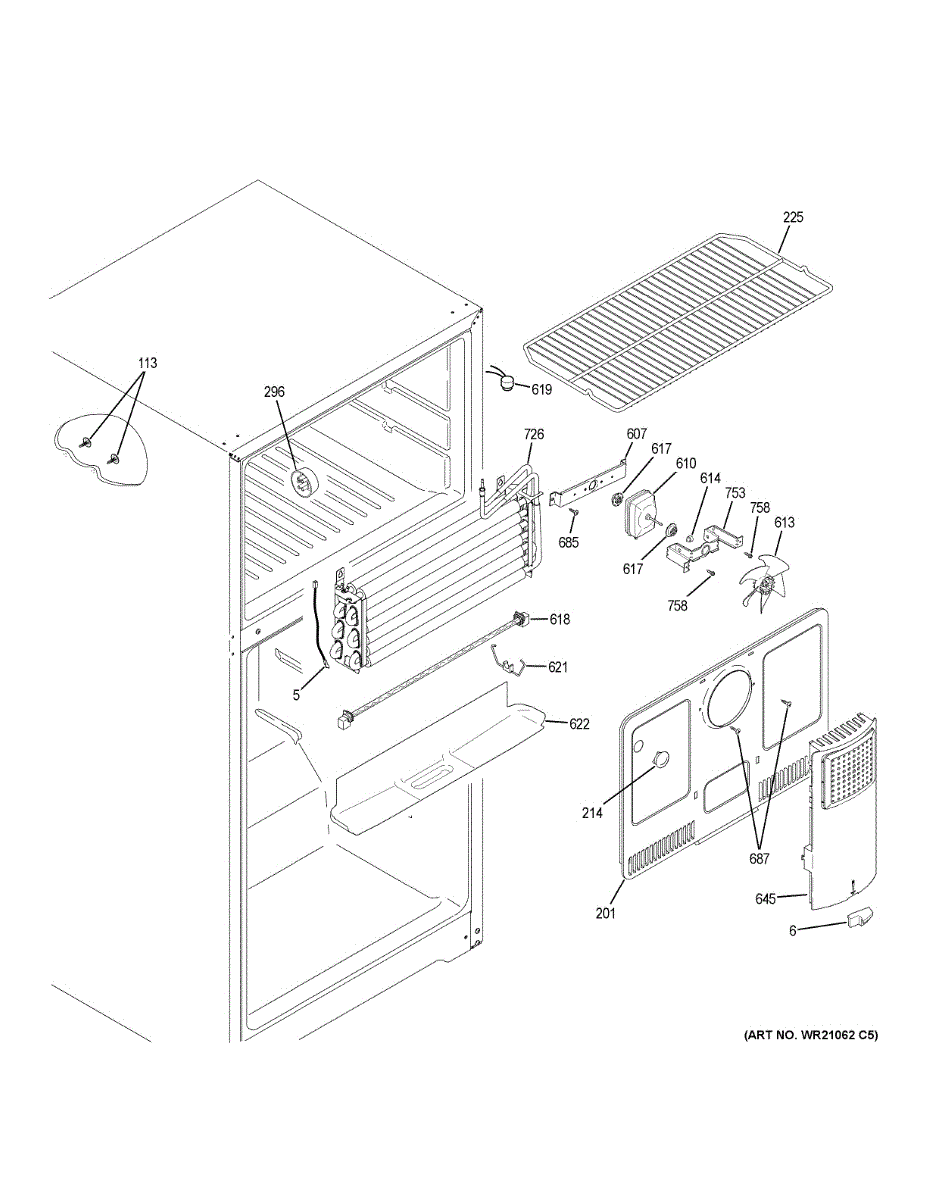 225

113

296

619

726

607

617

610

614

753

758

613

685

617

758

618

621

5

622

214

687

201

645

6

(ART NO. WR21062 C5)