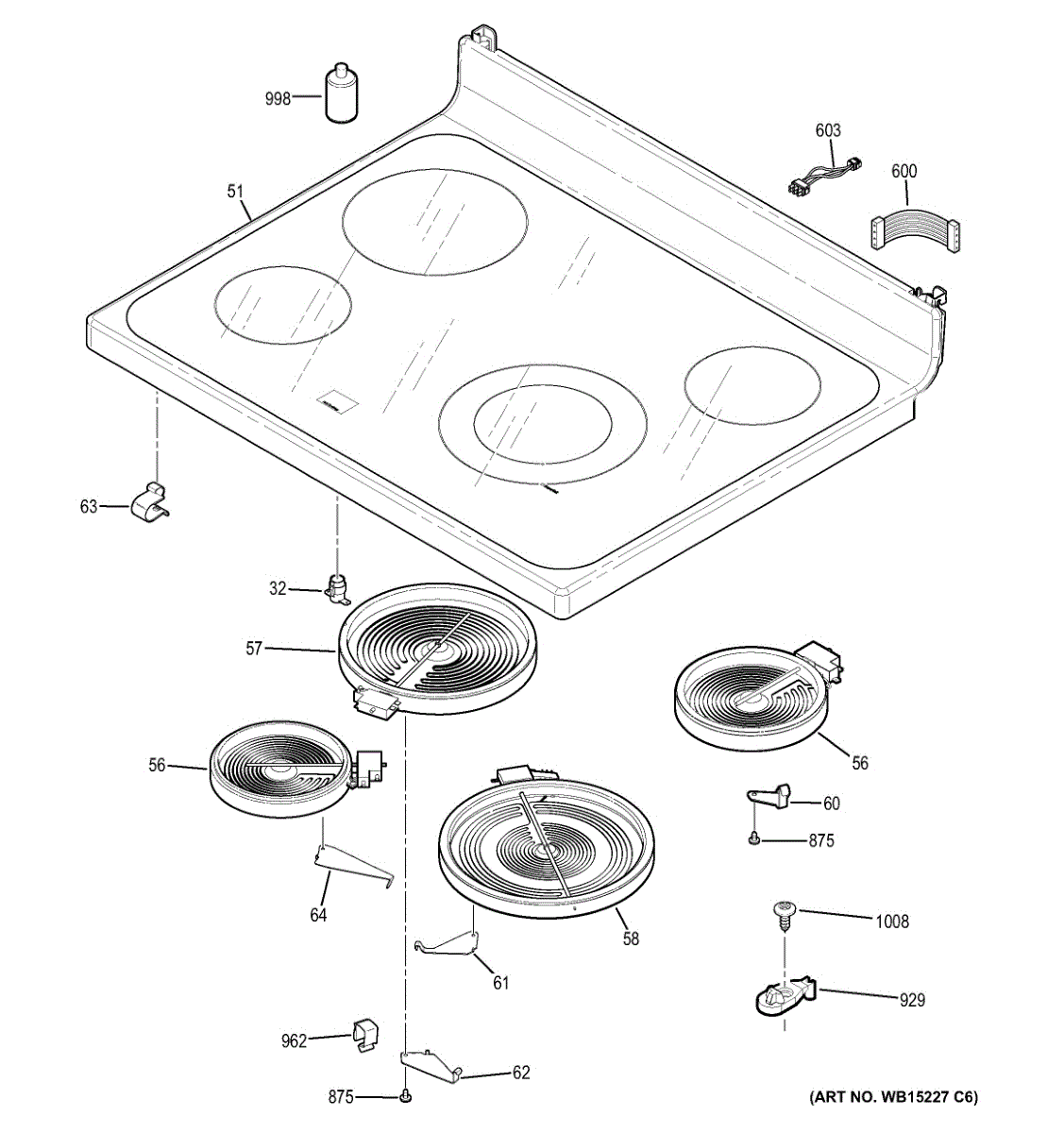 998
603
600
51
63
32
57
56
56
60
875
64
58
1008
61
929
962
62
875
(ART NO. WB15227 C6)