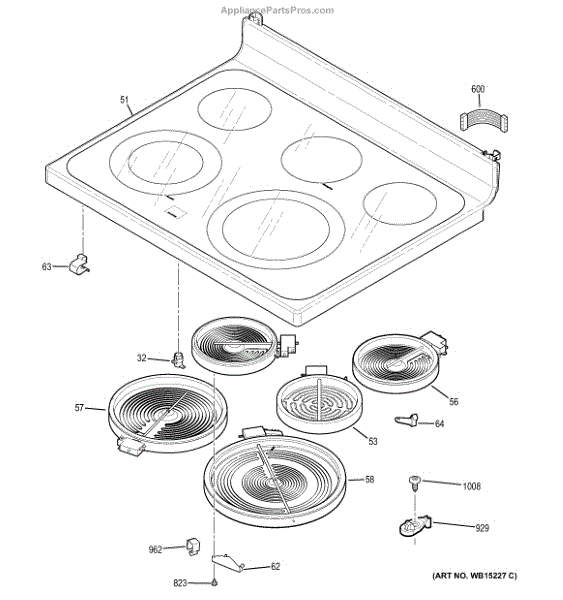 AppliancePartsPros.com

51

600

63

32

57

56

64

53

58

1008

929

962

62

823

(ART NO. WB15227 C)