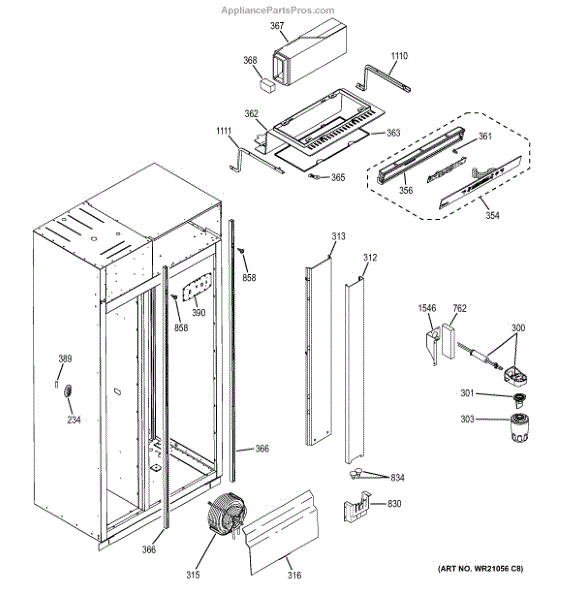 AppliancePartsPros.com

367
368
1110
362
363
1111
365
361
356
354
313
312
858
390
858
1546
762
300
389
234
301
303
366
834
830
366
315
316
(ART NO. WR21056 C8)