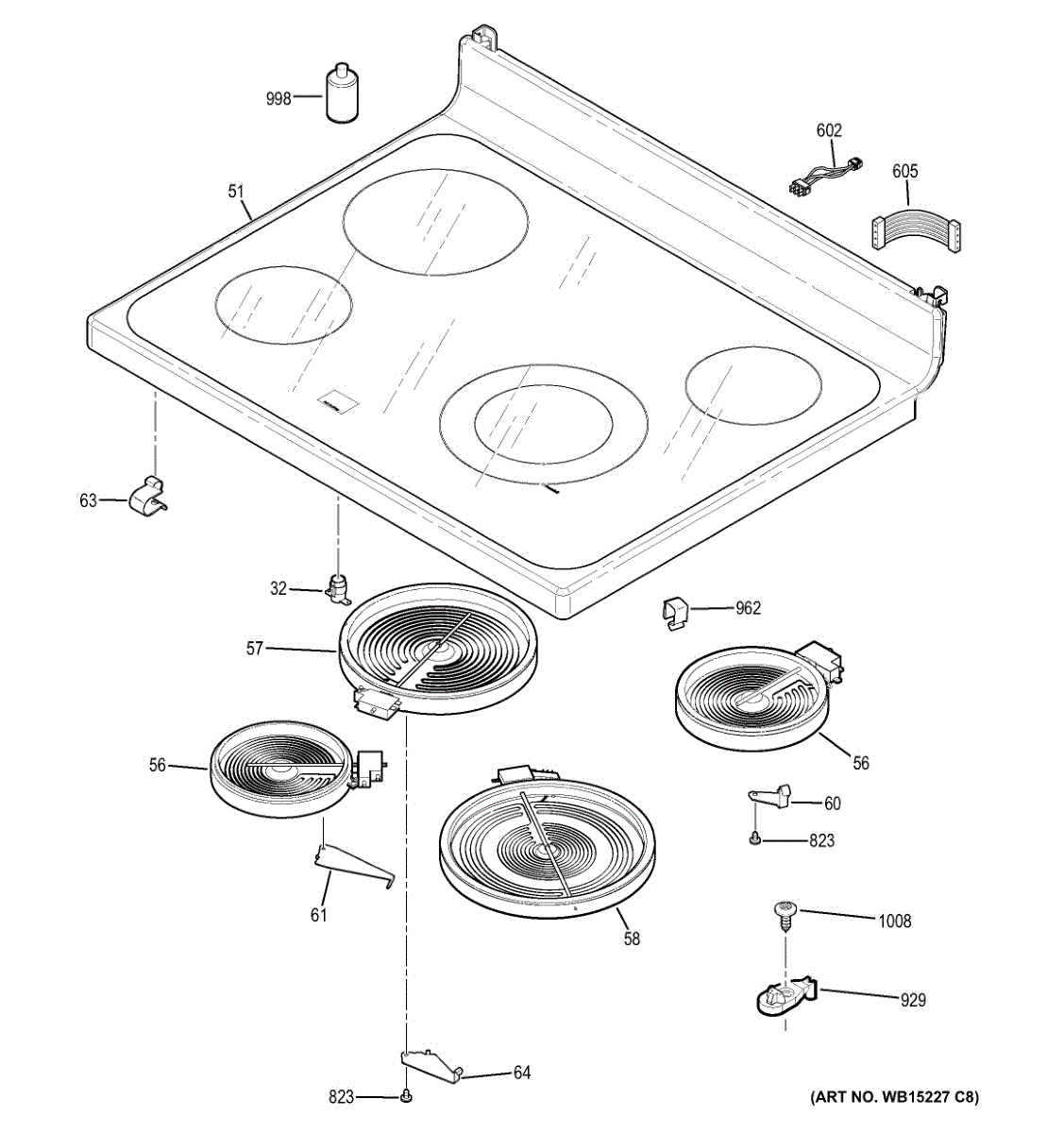 998

602

605

51

63

32

962

57

56

56

60

823

61

58

1008

929

64

823

(ART NO. WB15227 C8)