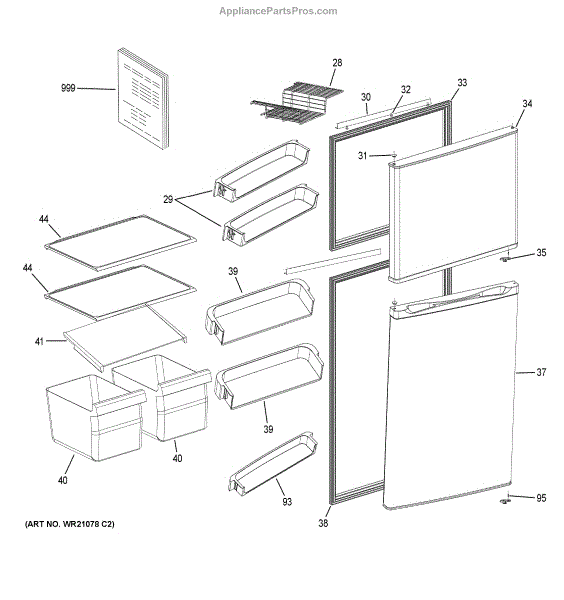 AppliancePartsPros.com

999

28

30

32

33

34

31

29

44

44

35

39

41

37

39

40

40

93

95

38

(ART NO. WR21078 C2)