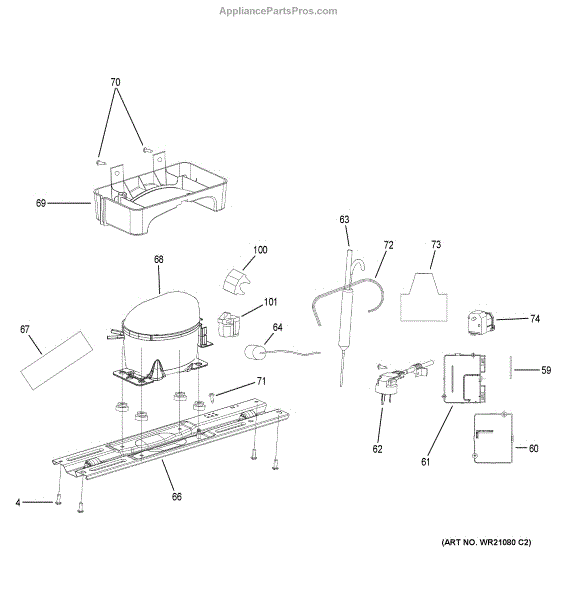 AppliancePartsPros.com

70

69

63

72

73

100

68

101

74

67

64

59

71

62

61

60

66

4

(ART NO. WR21080 C2)