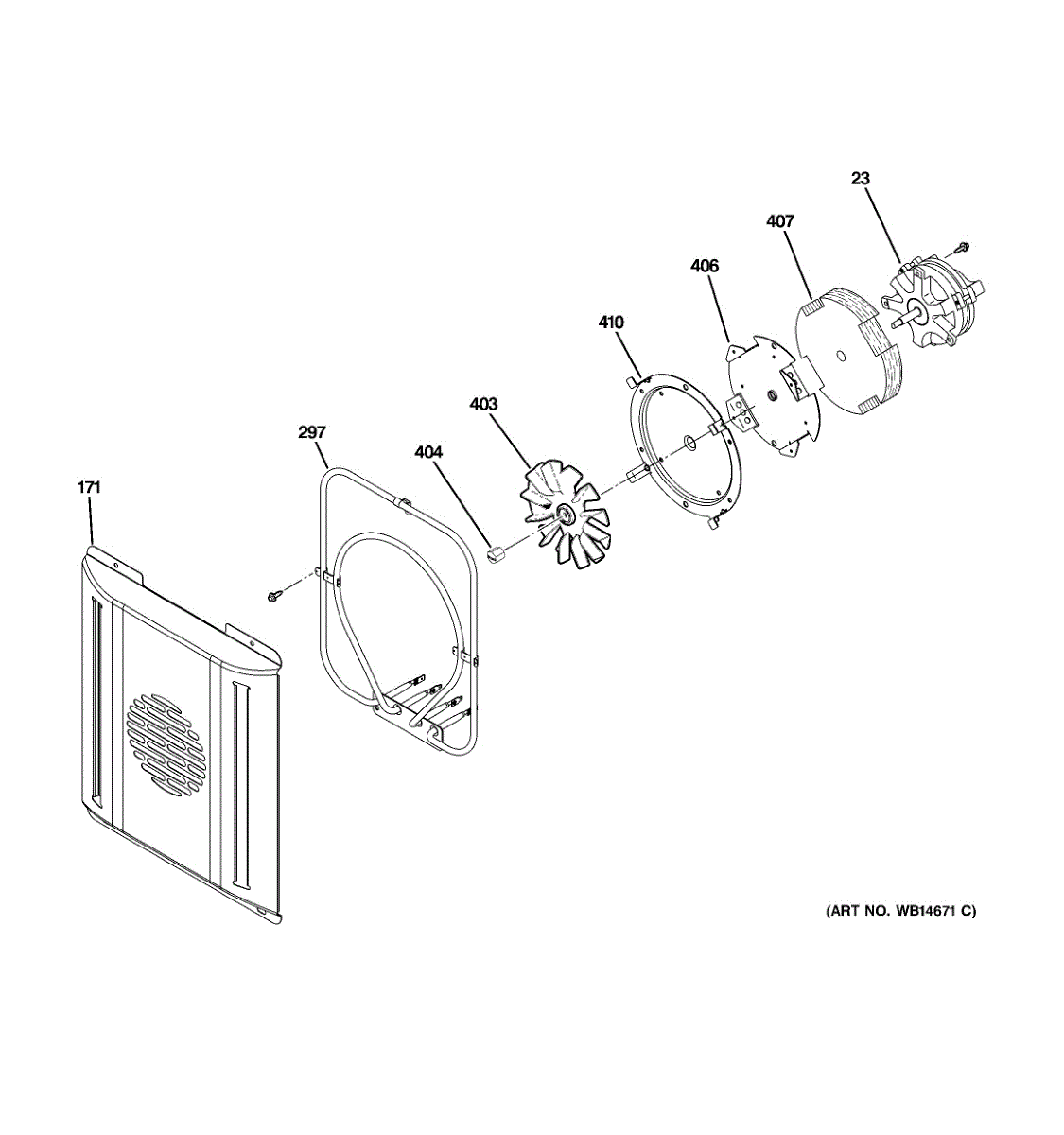 23

407

406

410

403

297

404

171

(ART NO. WB14671 C)