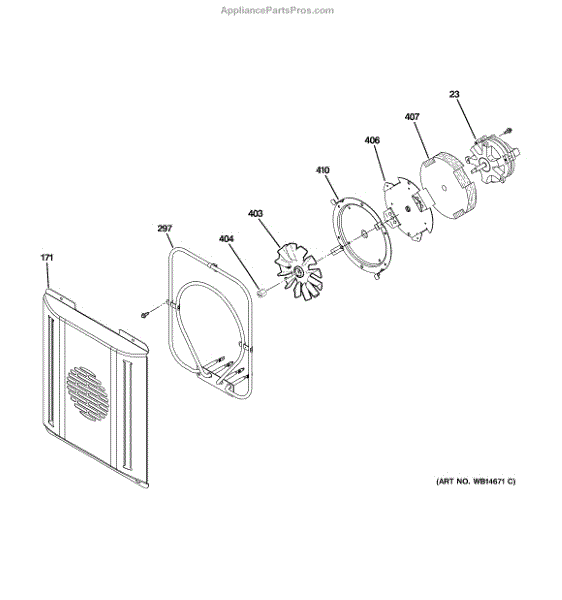 AppliancePartsPros.com

23

407

406

410

403

297

404

171

(ART NO. WB14671 C)