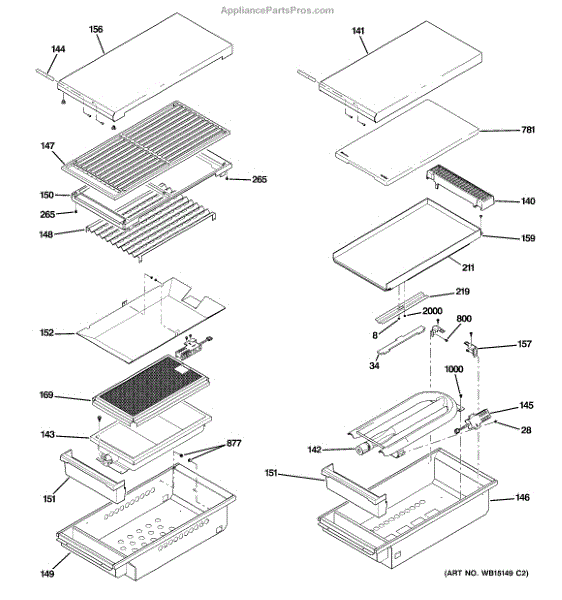 AppliancePartsPros.com

156
144
147
265
150
265
148
152
169
143
877
151
149

141
781
140
159
211
219
2000
8
800
157
34
1000
145
28
142
151
146

(ART NO. WB15149 C2)