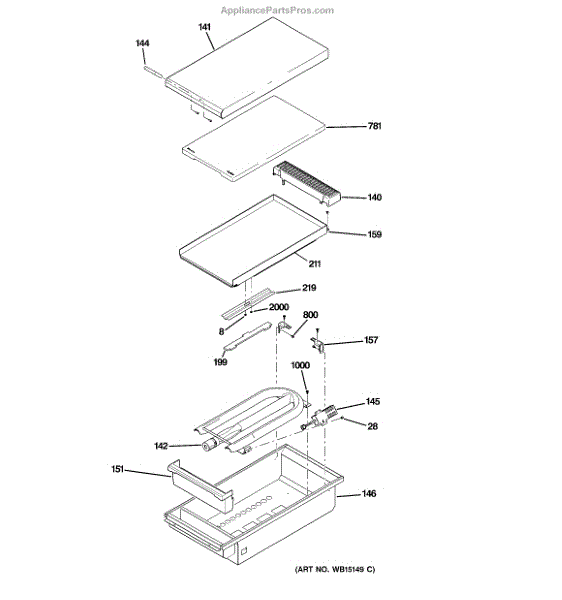 AppliancePartsPros.com

141
144
781
140
159
211
219
2000
8
800
157
199
1000
145
28
142
151
146

(ART NO. WB15149 C)