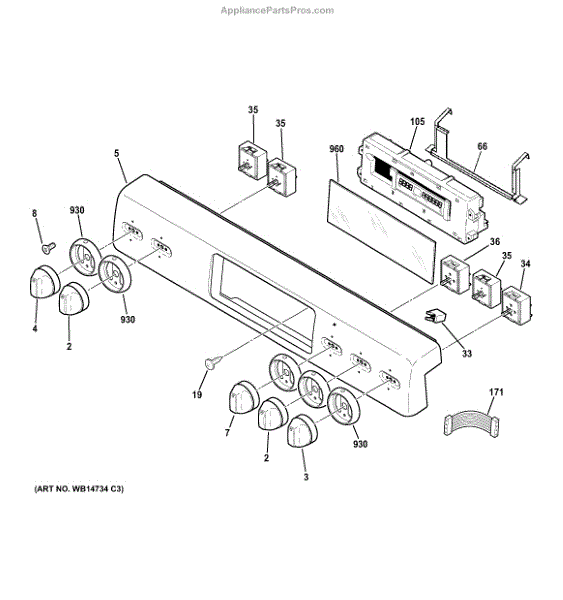 AppliancePartsPros.com

35
35
105
66
960
5
8
930
36
35
34
4
2
930
33
19
171
7
2
930
3

(ART NO. WB14734 C3)