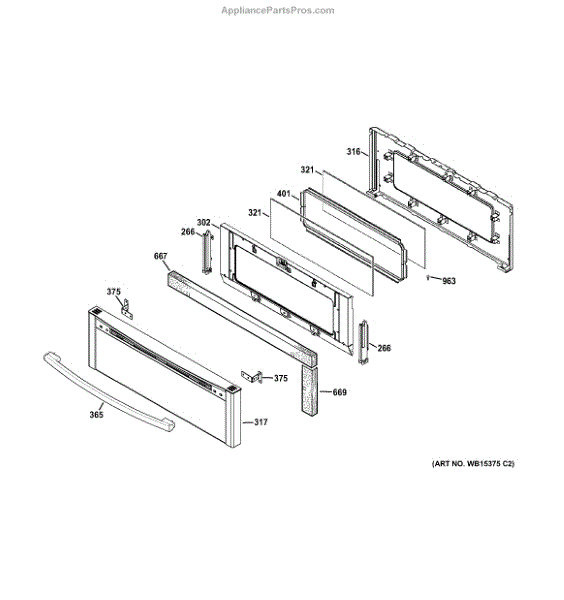 AppliancePartsPros.com

316
321
401
321
302
266
667
963
375
266
375
669
365
317

(ART NO. WB15375 C2)