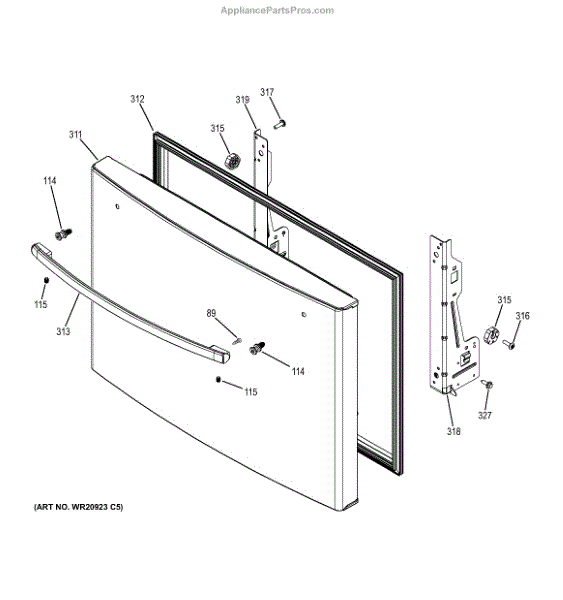 AppliancePartsPros.com

312
319
317
315
311
114
115
313
89
114
115
315
316
327
318

(ART NO. WR20923 C5)