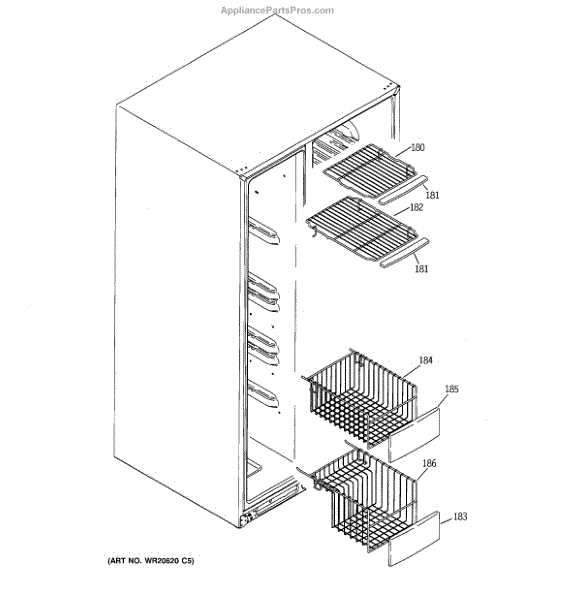 AppliancePartsPros.com

180
181
182
181
184
185
186
183

(ART NO. WR20620 C5)