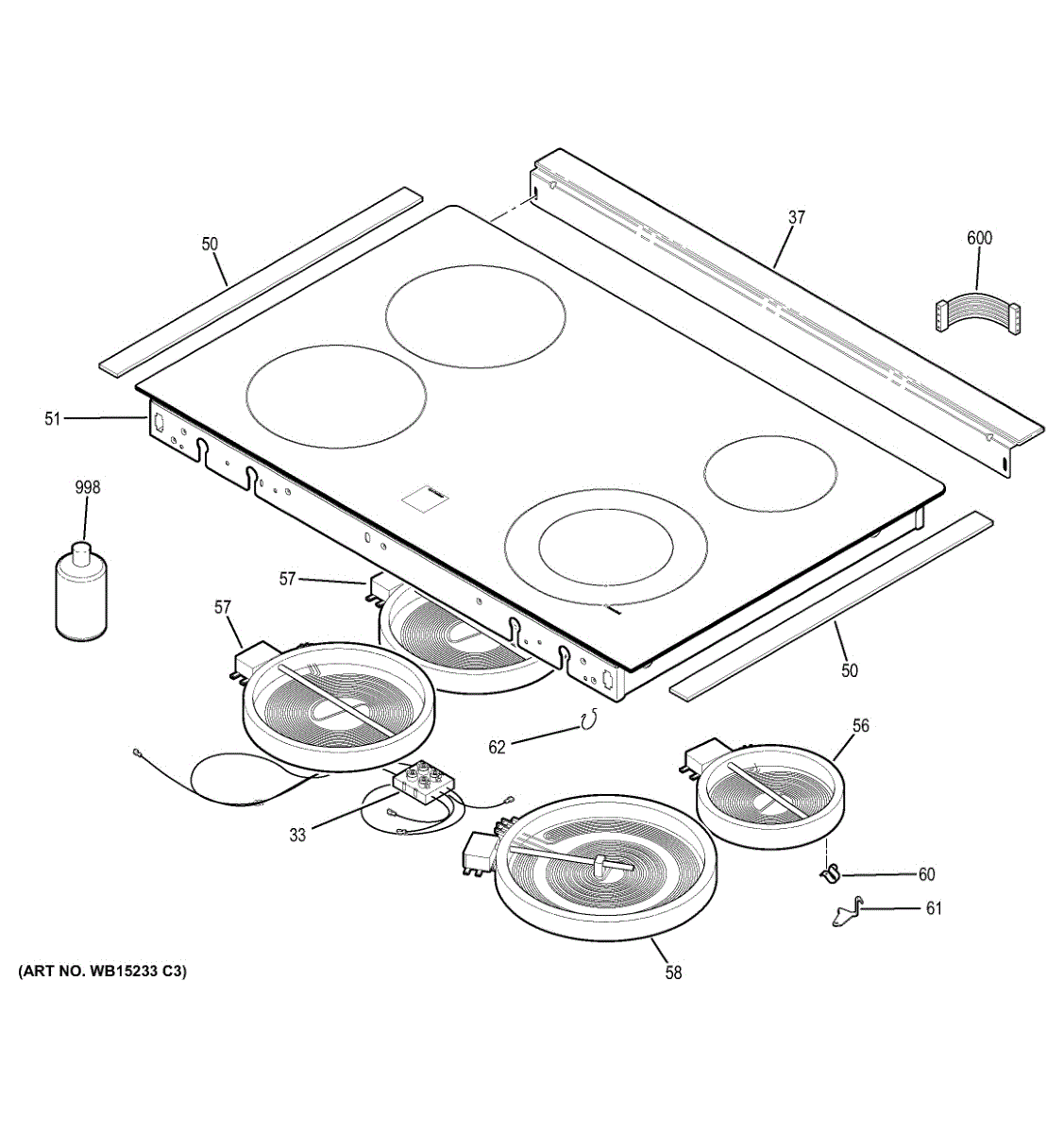 50
37
600
51
998
57
57
50
62
56
33
60
61
58
(ART NO. WB15233 C3)