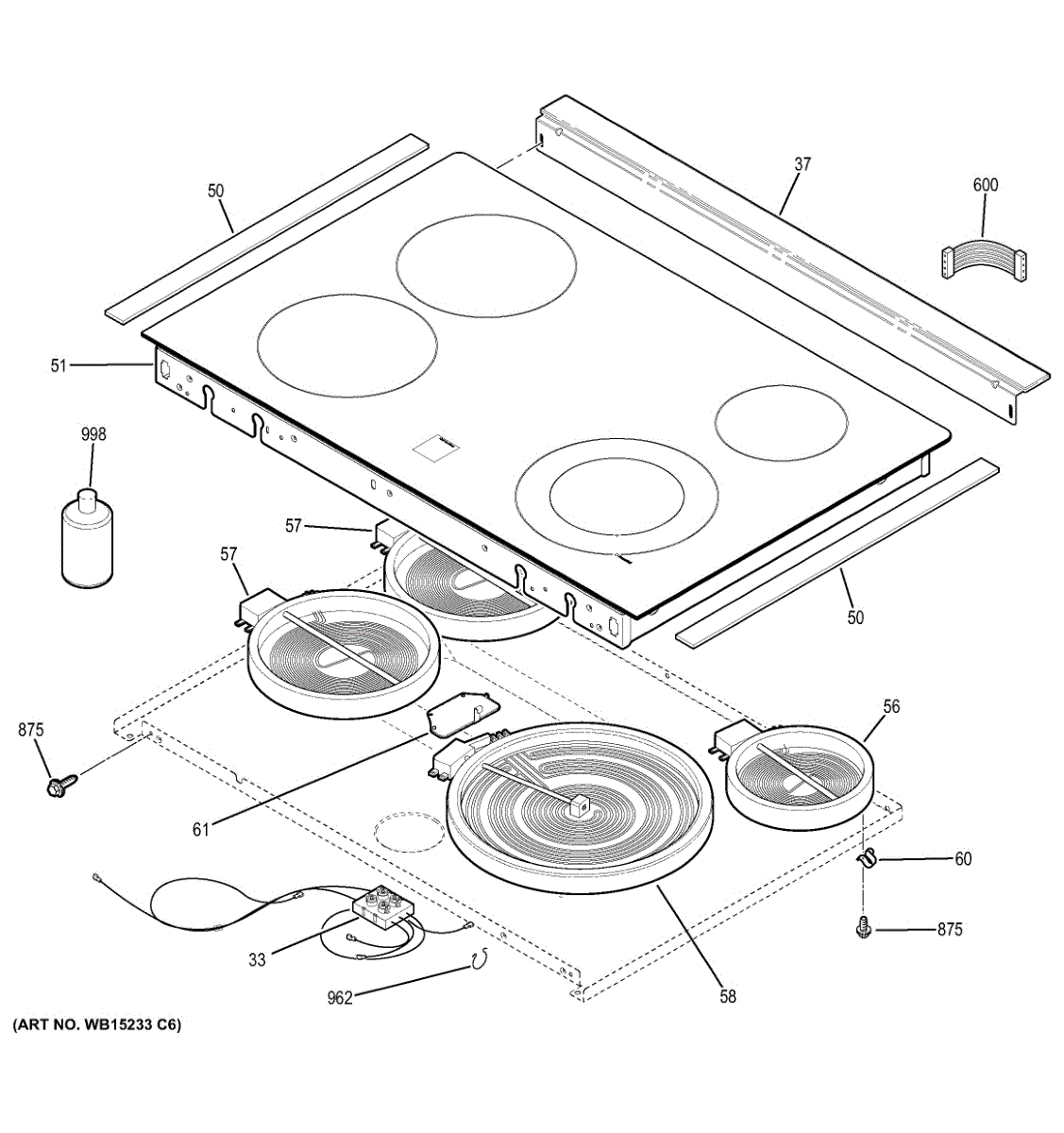 50
37
600
51
998
57
57
50
56
875
61
60
875
33
962
58
(ART NO. WB15233 C6)