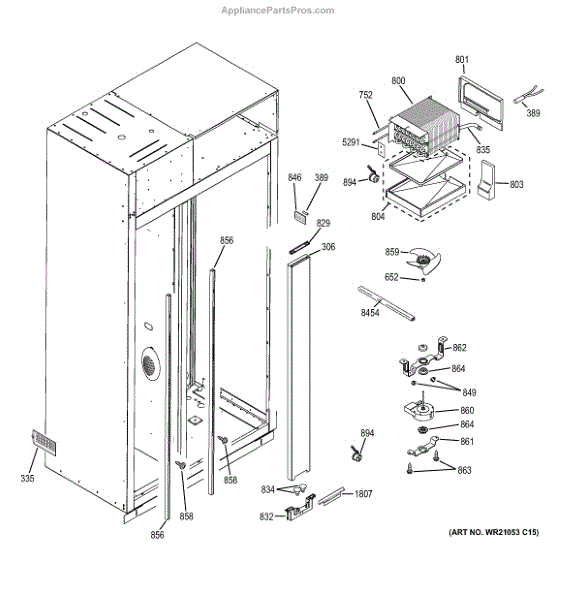 AppliancePartsPros.com

801
800
752
389
5291
835
846
389
894
803
804
829
856
306
859
652
8454
862
864
849
860
864
894
861
863
335
858
834
1807
858
832
856

(ART NO. WR21053 C15)