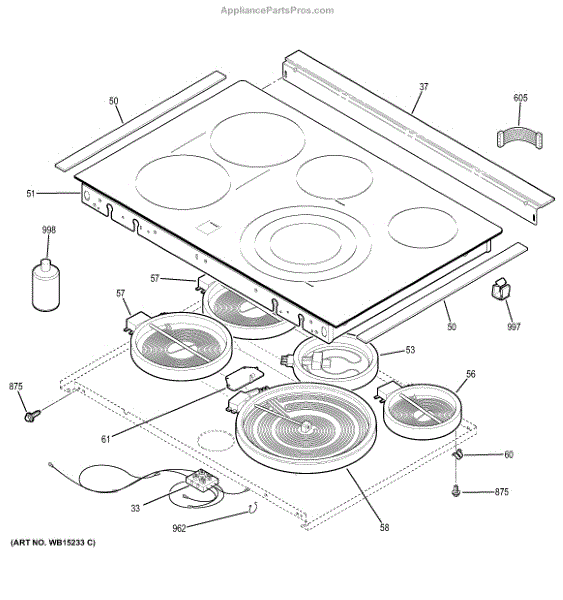 AppliancePartsPros.com

50
37
605
51
998
57
57
50
997
53
56
875
61
60
875
33
962
58

(ART NO. WB15233 C)