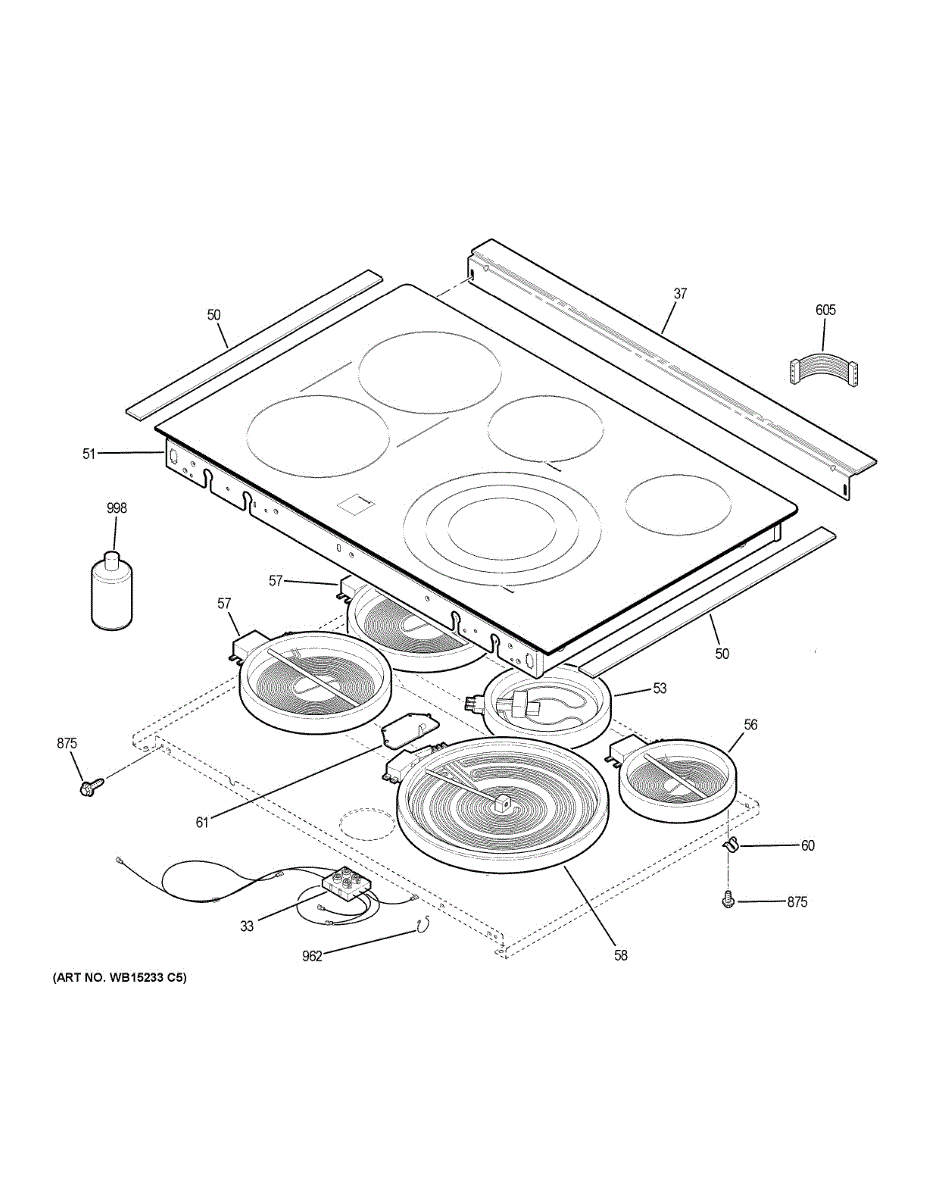 50
37
605
51
998
57
57
50
53
56
875
61
60
875
33
962
58
(ART NO. WB15233 C5)