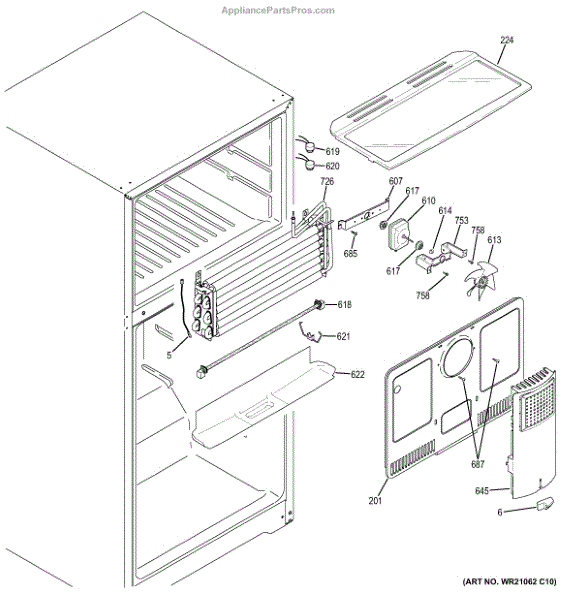 AppliancePartsPros.com

224
619
620
726
607
617
610
614
753
758
613
685
617
758
618
621
5
622
687
201
645
6

(ART NO. WR21062 C10)