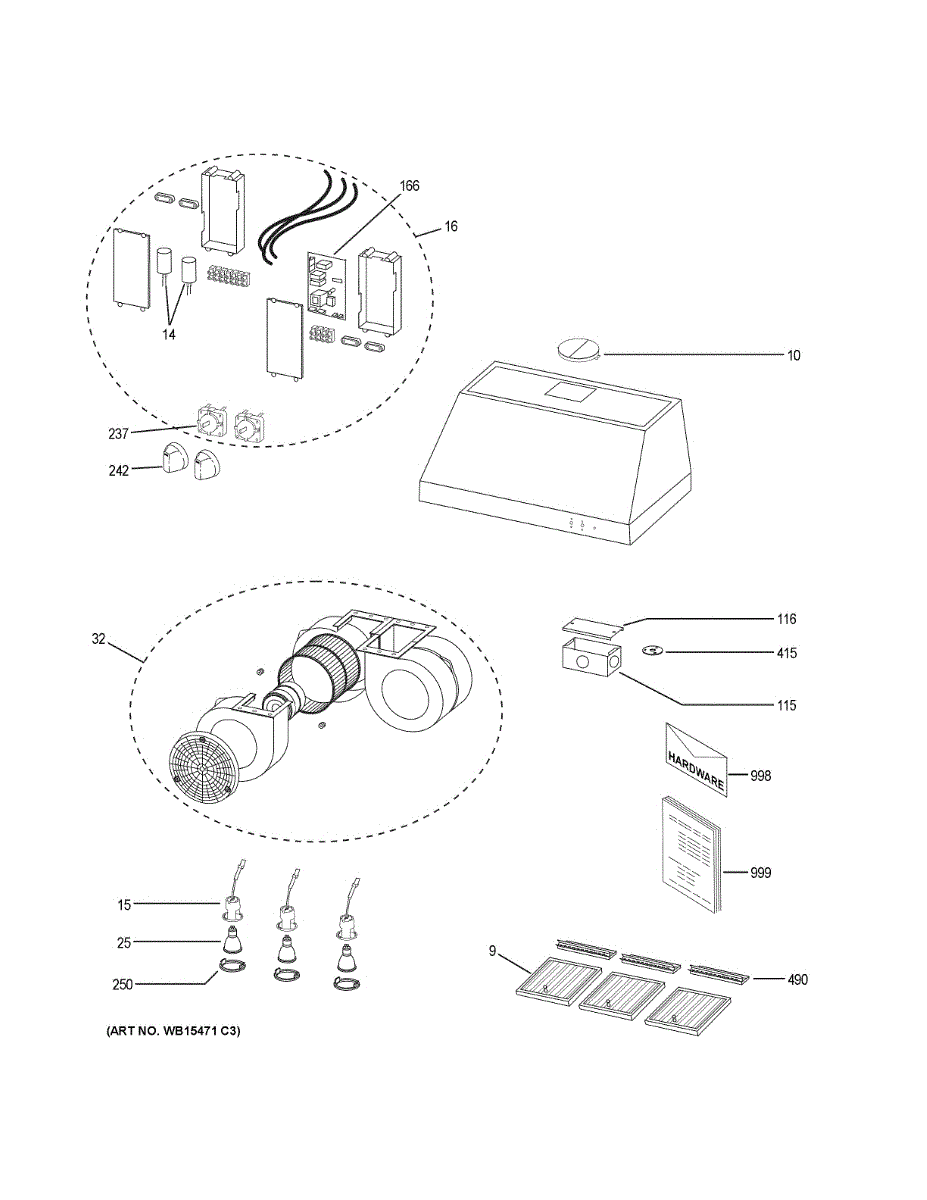 166
16
14
10
237
242
32
116
415
115
HARDWARE
998
999
15
25
250
9
490
(ART NO. WB15471 C3)