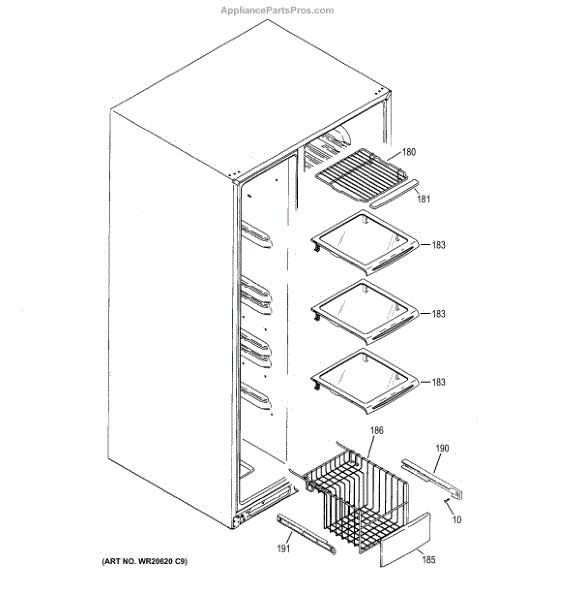 AppliancePartsPros.com

180
181
183
183
183
186
190
10
191
185

(ART NO. WR20620 C9)