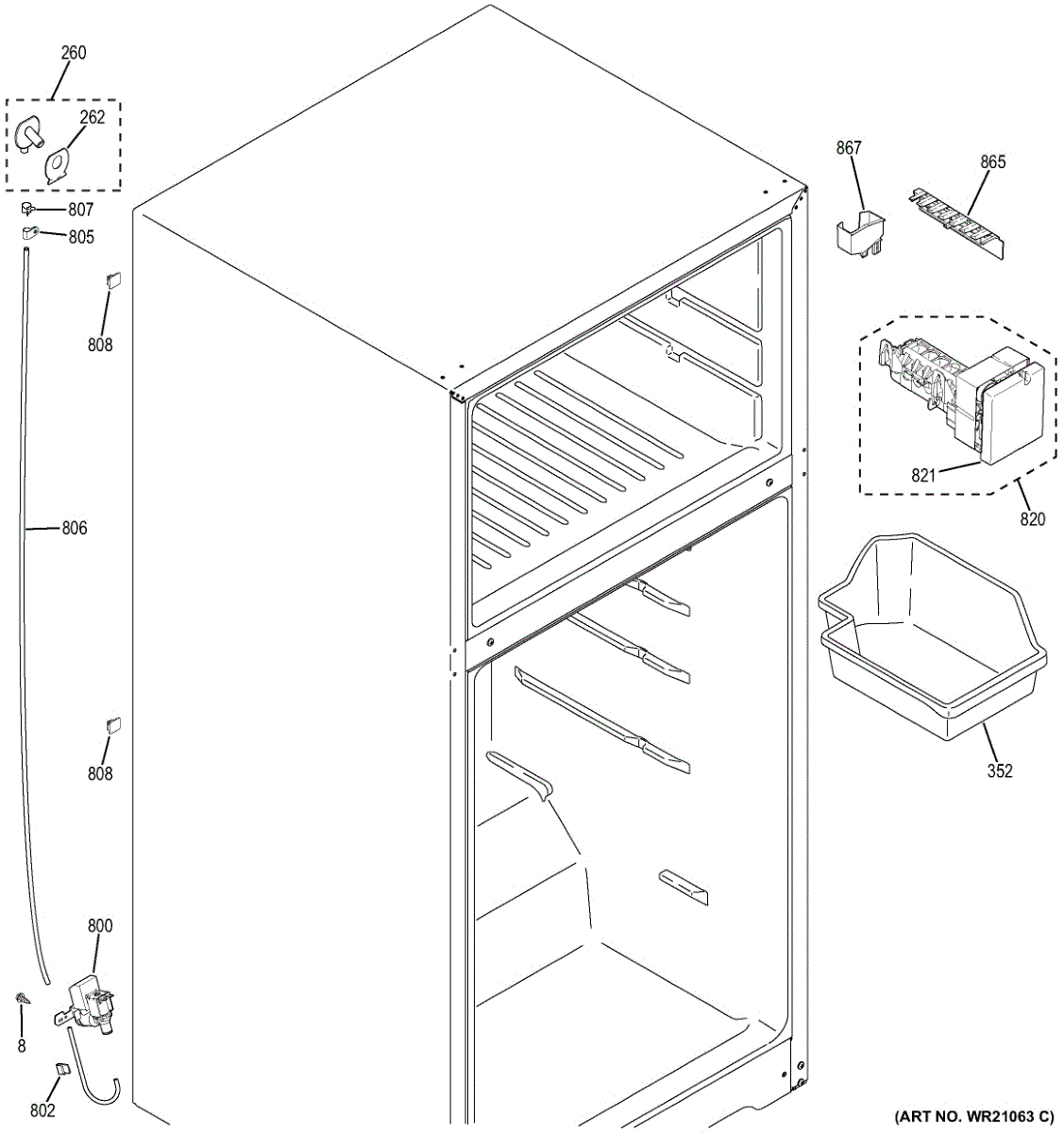 260
262
807
805
808
806
808
800
8
802
867
865
821
820
352
(ART NO. WR21063 C)