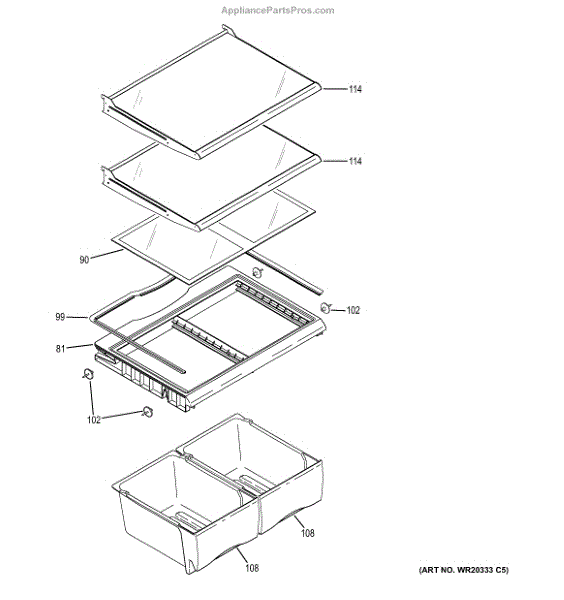 AppliancePartsPros.com

114

114

90

102

99

81

102

108

108

(ART NO. WR20333 C5)