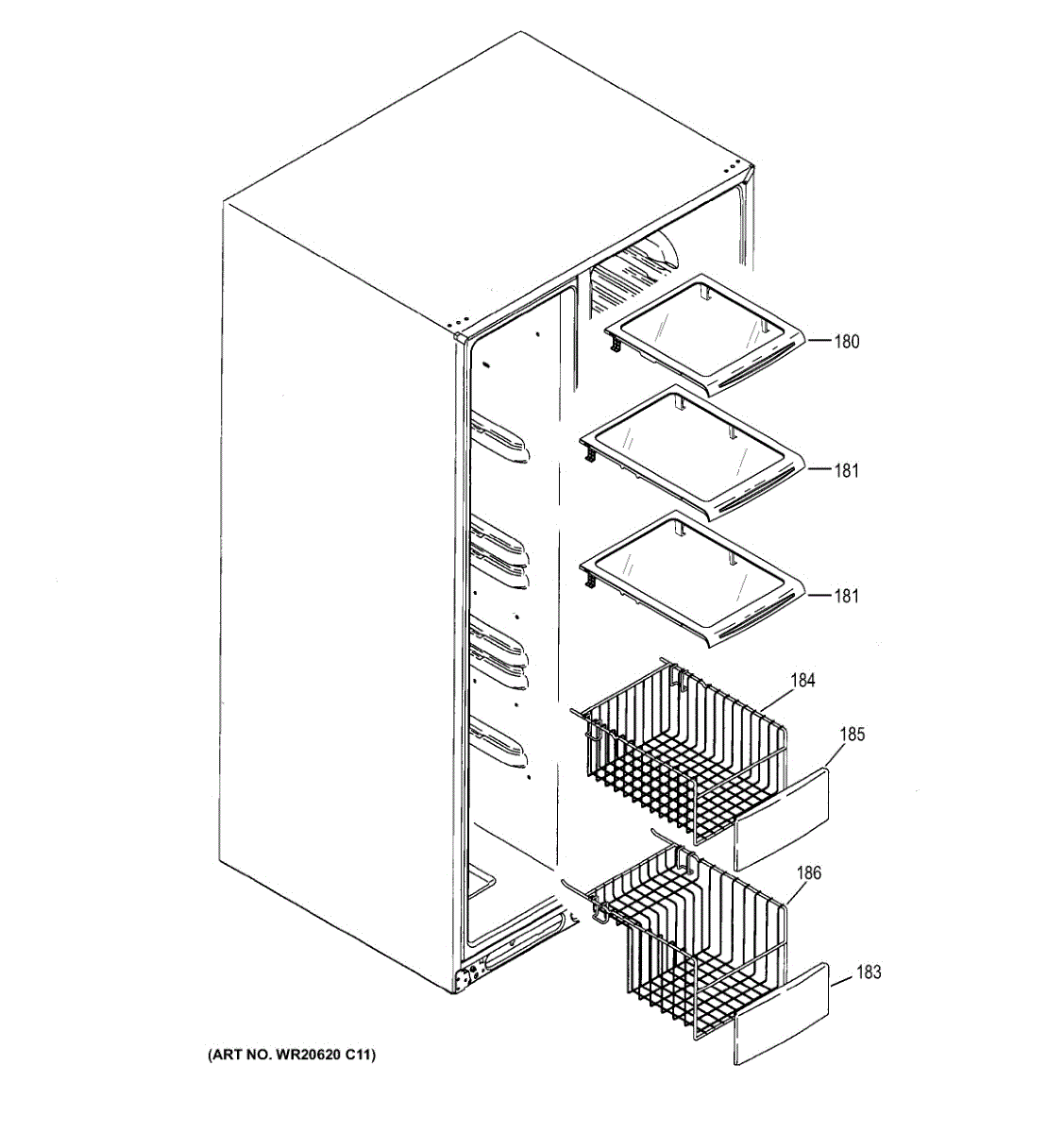 180

181

181

184

185

186

183

(ART NO. WR20620 C11)