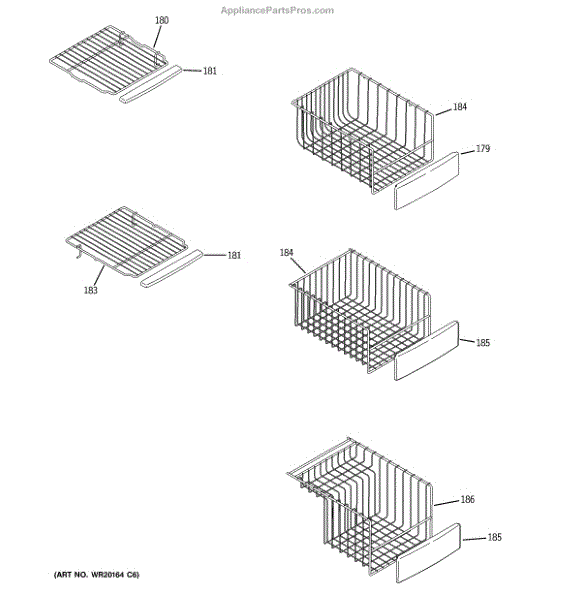 AppliancePartsPros.com

180

181

184

179

181

183

184

185

186

185

(ART NO. WR20164 C6)