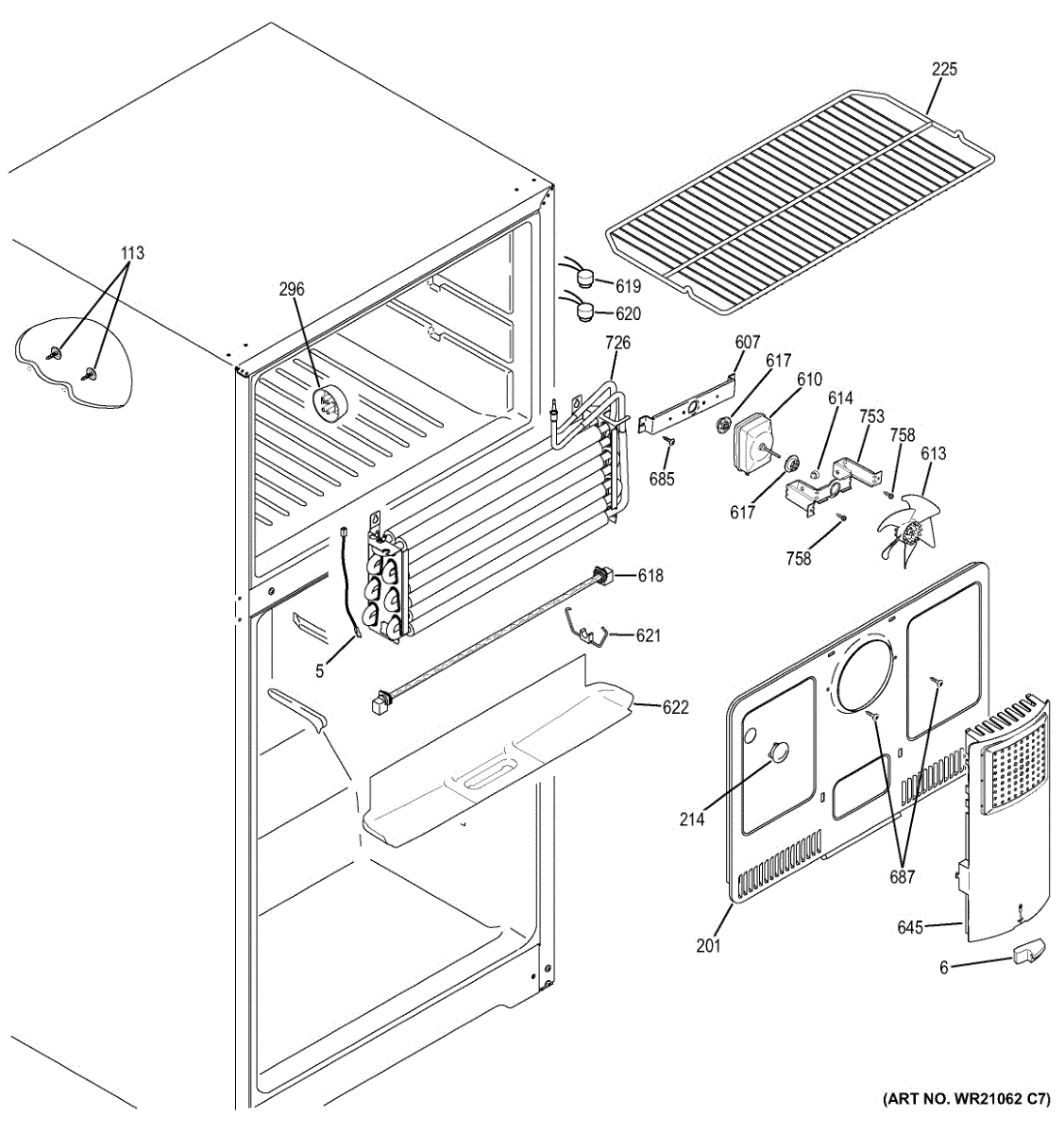 225
113
296
619
620
726
607
617
610
614
753
758
613
685
617
758
618
621
5
622
214
687
201
645
6
(ART NO. WR21062 C7)