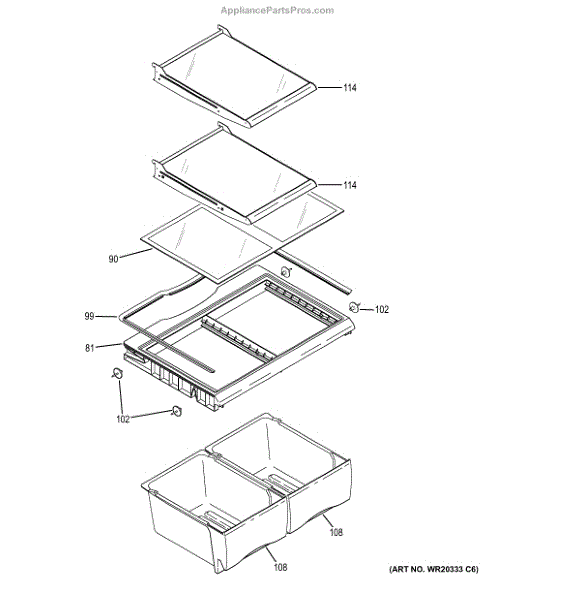 AppliancePartsPros.com

114

114

90

102

99

81

102

108

108

(ART NO. WR20333 C6)