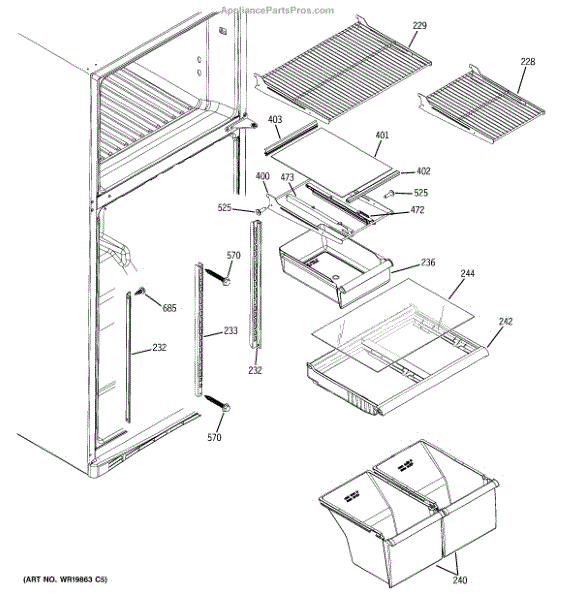 AppliancePartsPros.com

229

228

403

401

402

400

473

525

525

472

570

236

244

685

233

242

232

232

570

240

(ART NO. WR19863 C5)