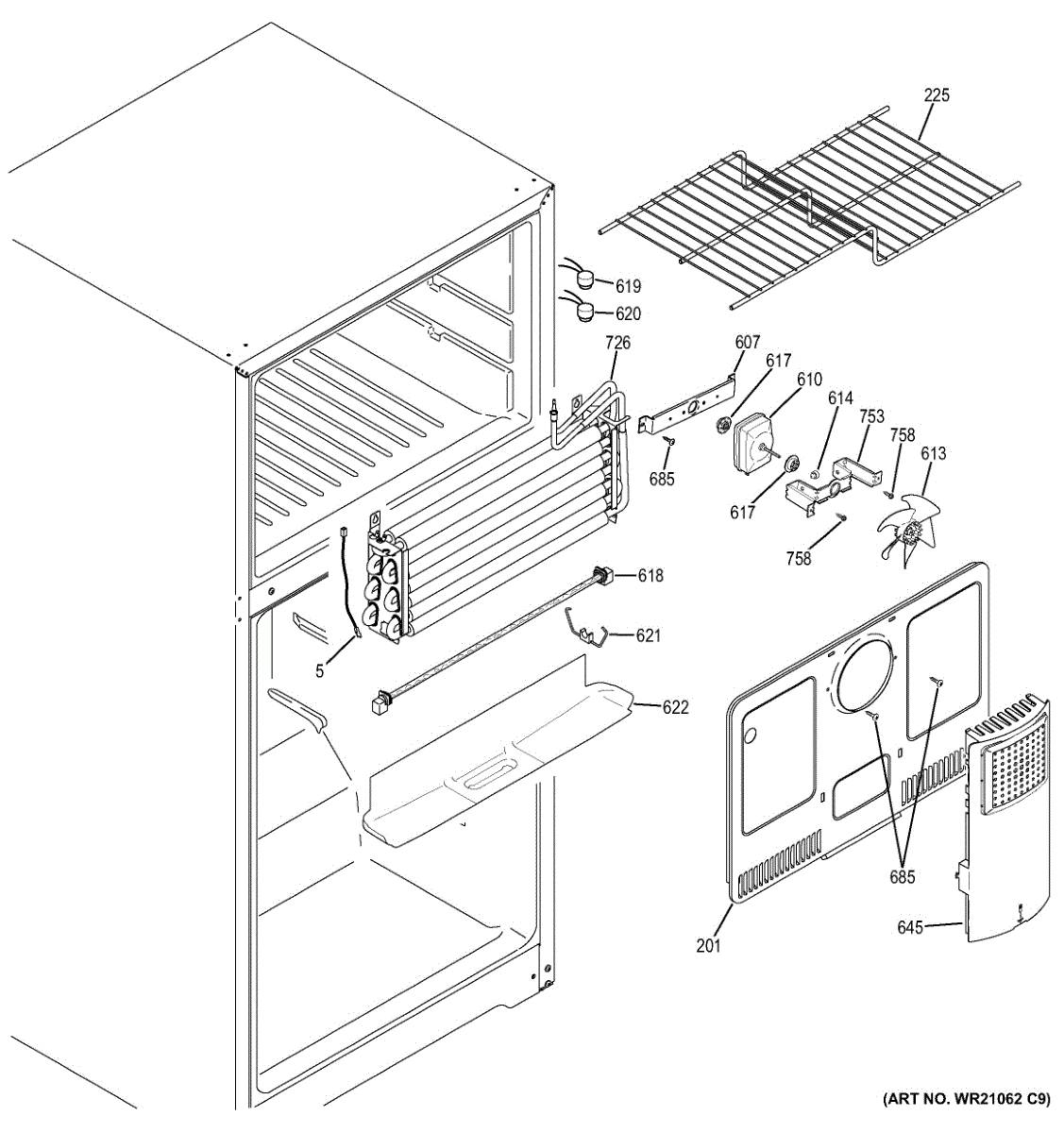 225
619
620
726
607
617
610
614
753
758
613
685
617
758
618
621
5
622
685
201
645
(ART NO. WR21062 C9)